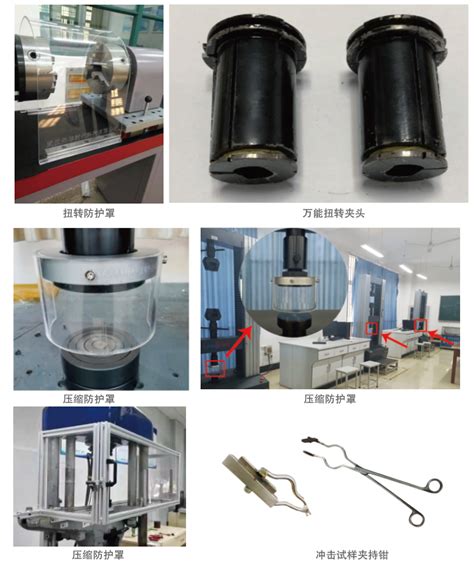 扭转防护罩

万能扭转夹头

压缩防护罩

压缩防护罩

压缩防护罩

冲击试样夹持钳