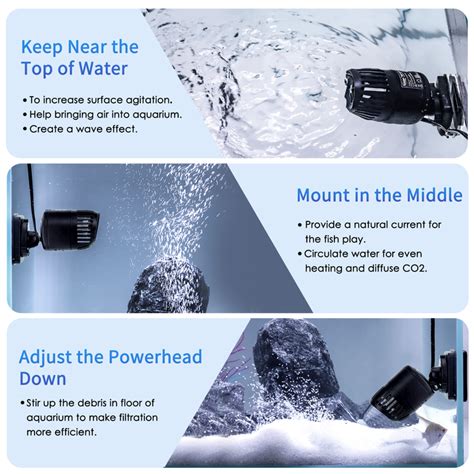 Keep Near the Top of Water

• To increase surface agitation.
• Help bringing air into aquarium.
• Create a wave effect.

Mount in the Middle

• Provide a natural current for the fish play.
• Circulate water for even heating and diffuse CO2.

Adjust the Powerhead Down

• Stir up the debris in floor of aquarium to make filtration more efficient.