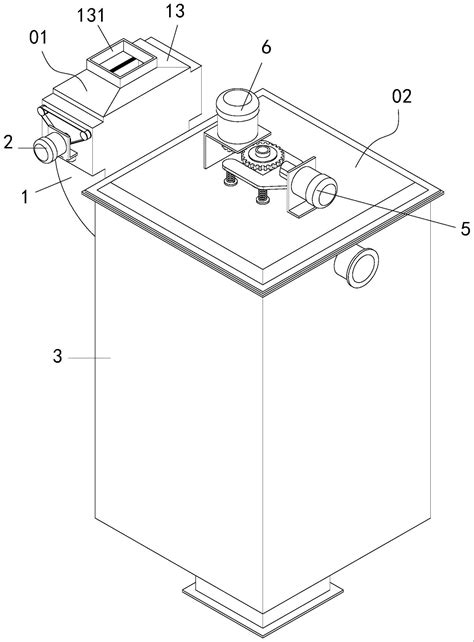 131
13
01
6
02
2
1
5
3