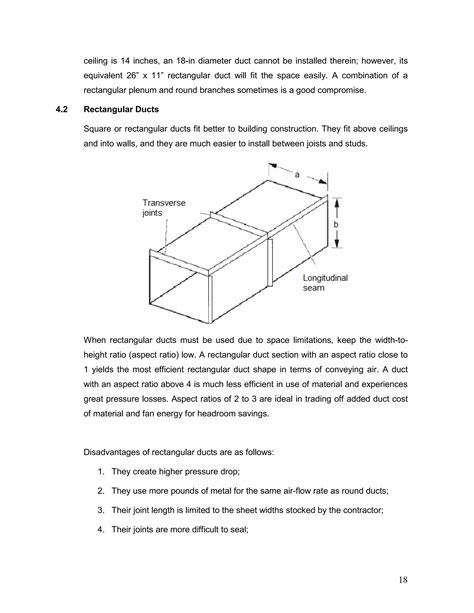 ceiling is 14 inches, an 18-in diameter duct cannot be installed therein; however, its equivalent 26" x 11" rectangular duct will fit the space easily. A combination of a rectangular plenum and round branches sometimes is a good compromise.

4.2 Rectangular Ducts

Square or rectangular ducts fit better to building construction. They fit above ceilings and into walls, and they are much easier to install between joists and studs.

a

Transverse joints

b

Longitudinal seam

When rectangular ducts must be used due to space limitations, keep the width-to-height ratio (aspect ratio) low. A rectangular duct section with an aspect ratio close to 1 yields the most efficient rectangular duct shape in terms of conveying air. A duct with an aspect ratio above 4 is much less efficient in use of material and experiences great pressure losses. Aspect ratios of 2 to 3 are ideal in trading off added duct cost of material and fan energy for headroom savings.

Disadvantages of rectangular ducts are as follows:

1. They create higher pressure drop;

2. They use more pounds of metal for the same air-flow rate as round ducts;

3. Their joint length is limited to the sheet widths stocked by the contractor;

4. Their joints are more difficult to seal;

18