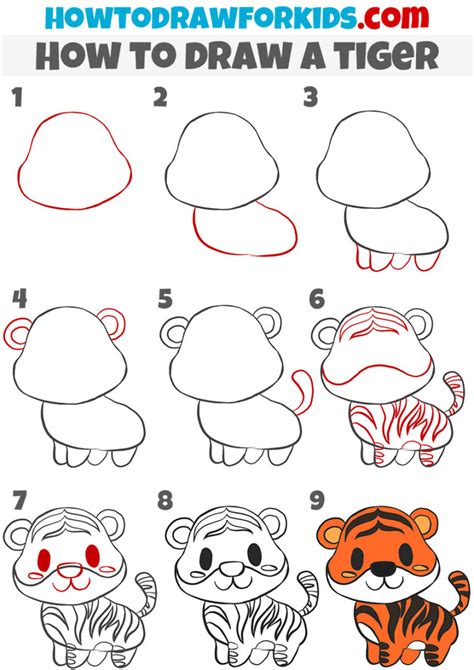 HOWTODRAWFORKIDS.com
HOW TO DRAW A TIGER

1
2
3
4
5
6
7
8
9