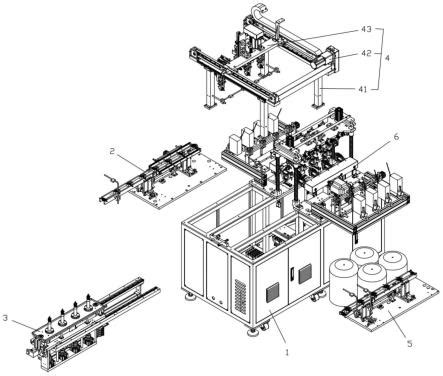 43
42
4
41
6
2
3
1
5