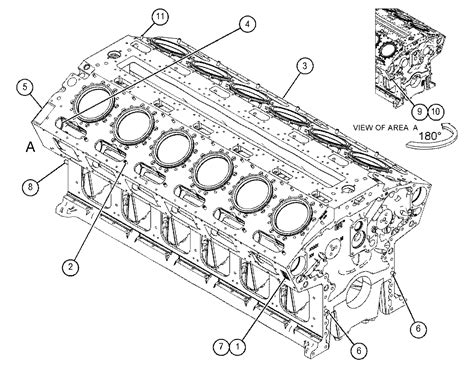 11
4
3
5
9
10
VIEW OF AREA A
180°
A
8
2
7
1
6
6