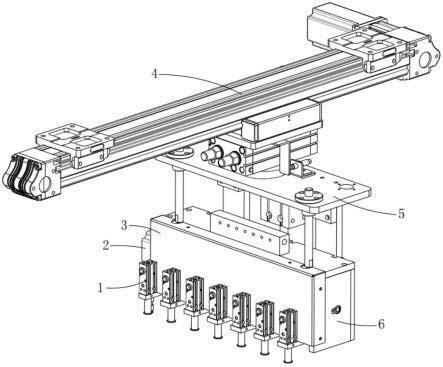 4
5
3
2
1
6