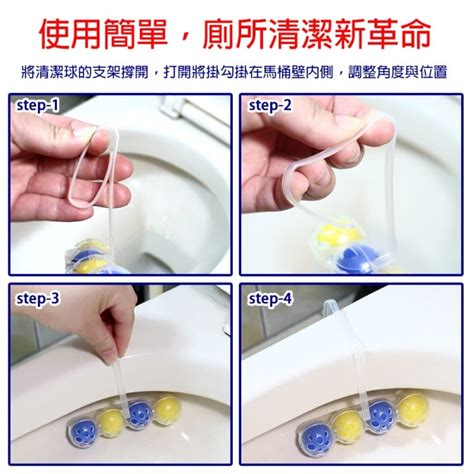 使用簡單，廁所清潔新革命

將清潔球的支架撐開，打開將掛勾掛在馬桶壁內側，調整角度與位置

step-1

step-2

step-3

step-4