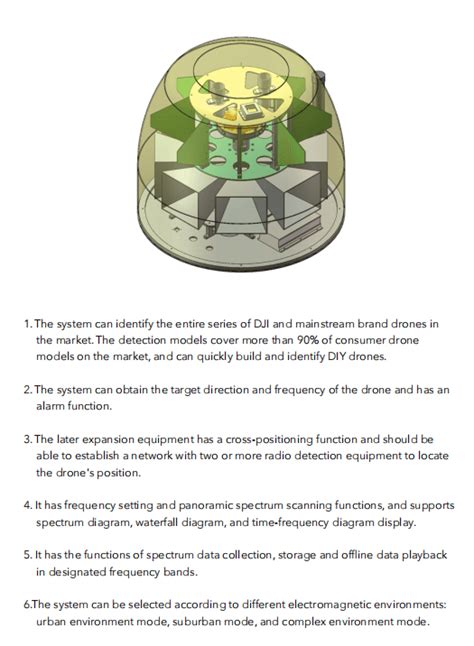 1. The system can identify the entire series of DJI and mainstream brand drones in the market. The detection models cover more than 90% of consumer drone models on the market, and can quickly build and identify DIY drones.

2. The system can obtain the target direction and frequency of the drone and has an alarm function.

3. The later expansion equipment has a cross-positioning function and should be able to establish a network with two or more radio detection equipment to locate the drone's position.

4. It has frequency setting and panoramic spectrum scanning functions, and supports spectrum diagram, waterfall diagram, and time-frequency diagram display.

5. It has the functions of spectrum data collection, storage and offline data playback in designated frequency bands.

6.The system can be selected according to different electromagnetic environments: urban environment mode, suburban mode, and complex environment mode.