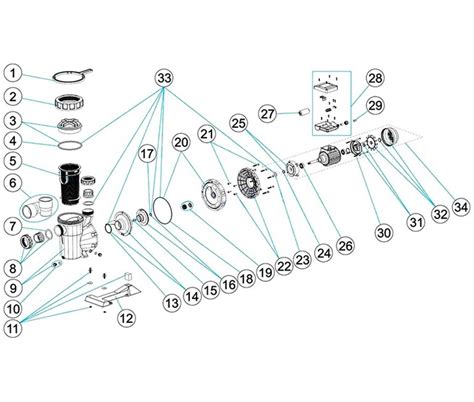 1
2
3
4
5
6
7
8
9
10
11
12
13
14
15
16
17
18
19
20
21
22
23
24
25
26
27
28
29
30
31
32
33
34