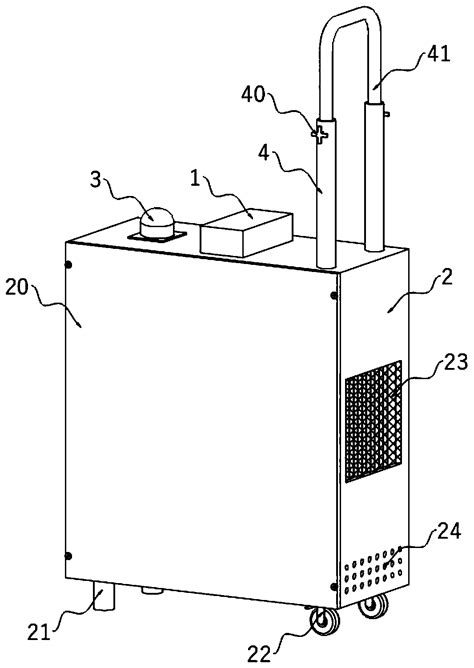 41
40
4
3
1
20
2
23
24
21
22