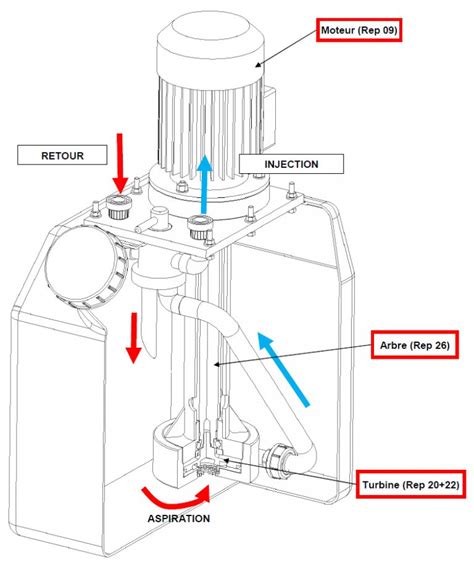 Moteur (Rep 09)

RETOUR

INJECTION

Arbre (Rep 26)

Turbine (Rep 20+22)

ASPIRATION