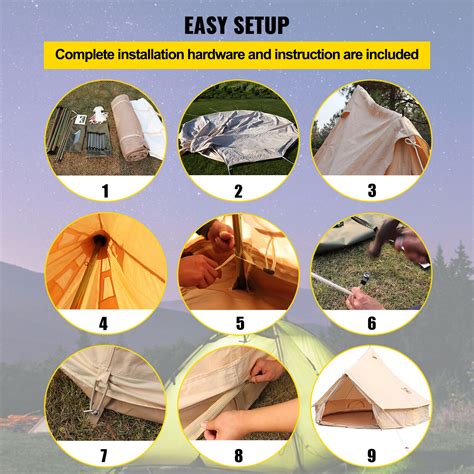 EASY SETUP

Complete installation hardware and instruction are included

1

2

3

4

5

6

7

8

9