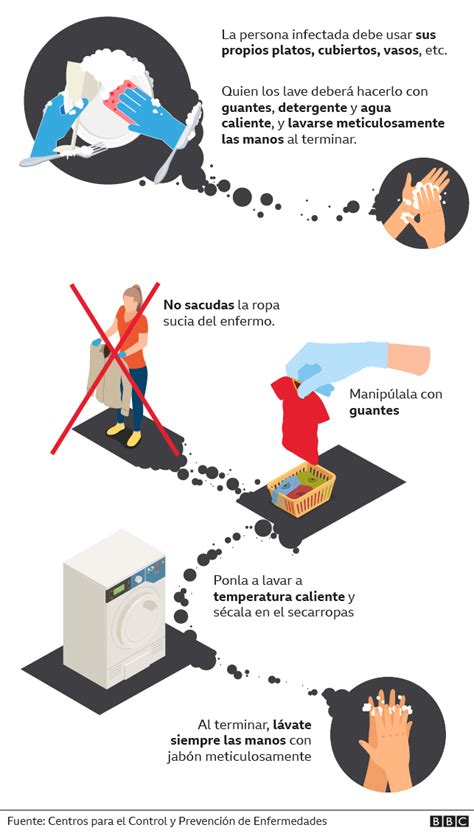 La persona infectada debe usar sus propios platos, cubiertos, vasos, etc.

Quien los lave deberá hacerlo con guantes, detergente y agua caliente, y lavarse meticulosamente las manos al terminar.

No sacudas la ropa sucia del enfermo.

Manipúlala con guantes

Ponla a lavar a temperatura caliente y sécala en el secarropas

Al terminar, lávate siempre las manos con jabón meticulosamente

Fuente: Centros para el Control y Prevención de Enfermedades

BBC