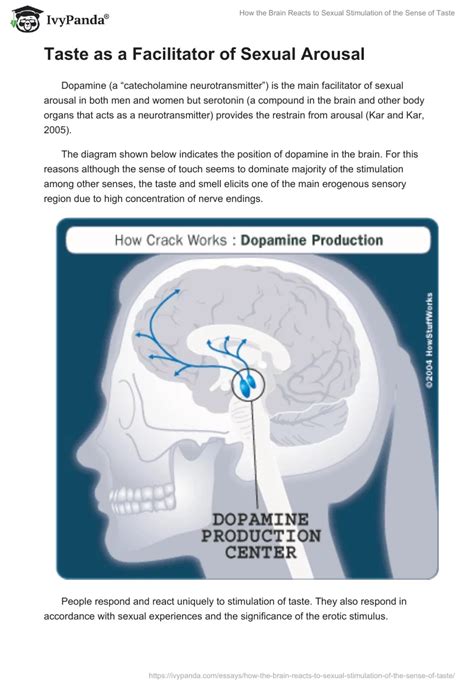 IvyPanda®

How the Brain Reacts to Sexual Stimulation of the Sense of Taste

Taste as a Facilitator of Sexual Arousal

Dopamine (a "catecholamine neurotransmitter") is the main facilitator of sexual arousal in both men and women but serotonin (a compound in the brain and other body organs that acts as a neurotransmitter) provides the restrain from arousal (Kar and Kar, 2005).

The diagram shown below indicates the position of dopamine in the brain. For this reasons although the sense of touch seems to dominate majority of the stimulation among other senses, the taste and smell elicits one of the main erogenous sensory region due to high concentration of nerve endings.

How Crack Works : Dopamine Production

©2004 HowStuffWorks

DOPAMINE PRODUCTION CENTER

People respond and react uniquely to stimulation of taste. They also respond in accordance with sexual experiences and the significance of the erotic stimulus.

https://ivypanda.com/essays/how-the-brain-reacts-to-sexual-stimulation-of-the-sense-of-taste/