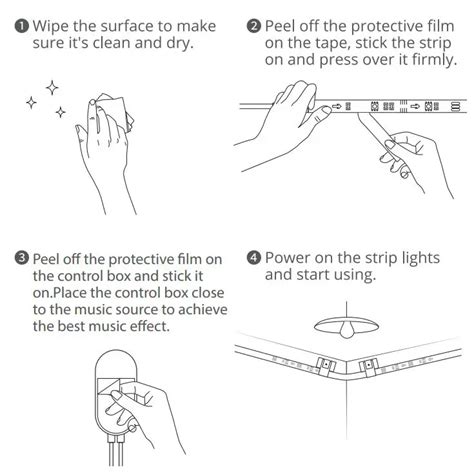 ❶ Wipe the surface to make sure it's clean and dry.

❷ Peel off the protective film on the tape, stick the strip on and press over it firmly.

❸ Peel off the protective film on the control box and stick it on.Place the control box close to the music source to achieve the best music effect.

❹ Power on the strip lights and start using.