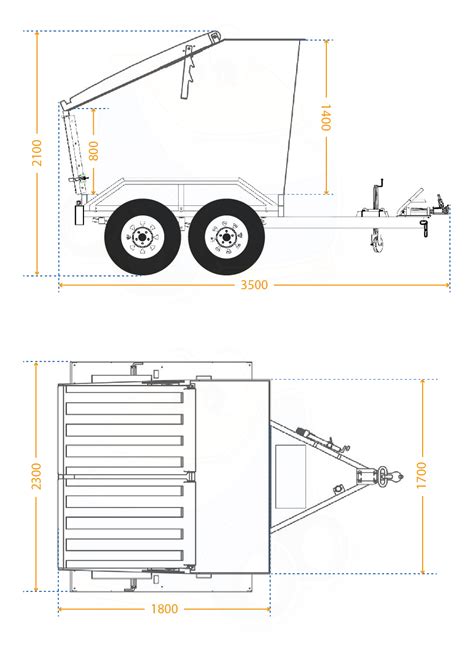 2100
800
1400
3500
2300
1700
1800