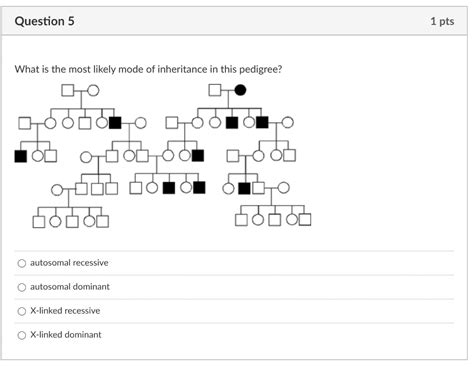 Question 5

1 pts

What is the most likely mode of inheritance in this pedigree?

autosomal recessive

autosomal dominant

X-linked recessive

X-linked dominant