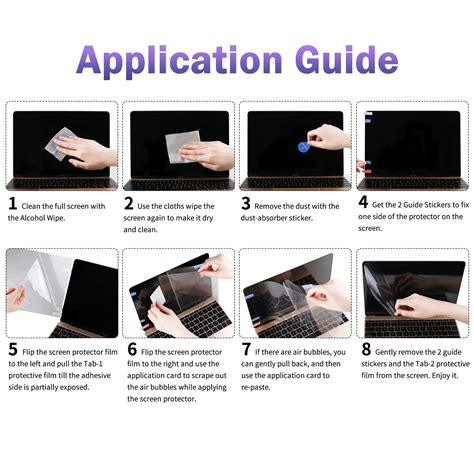 Application Guide

1 Clean the full screen with the Alcohol Wipe.

2 Use the cloths wipe the screen again to make it dry and clean.

3 Remove the dust with the dust-absorber sticker.

4 Get the 2 Guide Stickers to fix one side of the protector on the screen.

5 Flip the screen protector film to the left and pull the Tab-1 protective film till the adhesive side is partially exposed.

6 Flip the screen protector film to the right and use the application card to scrape out the air bubbles while applying the screen protector.

7 If there are air bubbles, you can gently pull back, and then use the application card to re-paste.

8 Gently remove the 2 guide stickers and the Tab-2 protective film from the screen. Enjoy it.