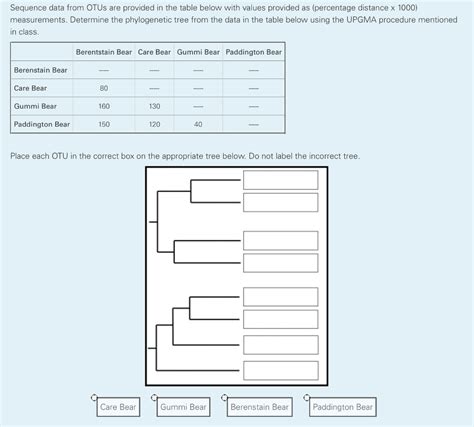 Sequence data from OTUs are provided in the table below with values provided as (percentage distance x 1000) measurements. Determine the phylogenetic tree from the data in the table below using the UPGMA procedure mentioned in class.

| | Berentstain Bear | Care Bear | Gummi Bear | Paddington Bear |
|---|---|---|---|---|
| Berenstain Bear | — | — | — | — |
| Care Bear | 80 | — | — | — |
| Gummi Bear | 160 | 130 | — | — |
| Paddington Bear | 150 | 120 | 40 | — |

Place each OTU in the correct box on the appropriate tree below. Do not label the incorrect tree.

Care Bear

Gummi Bear

Berenstain Bear

Paddington Bear