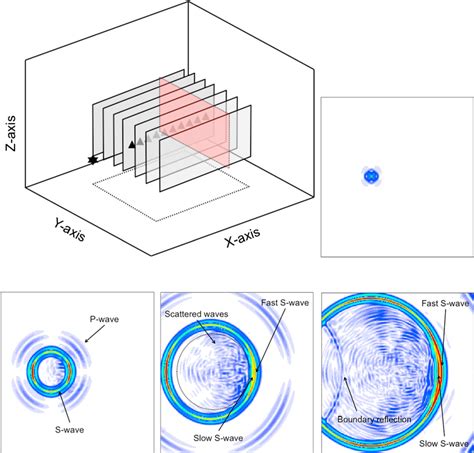 Z-axis

Y-axis

X-axis

P-wave

S-wave

Scattered waves

Fast S-wave

Slow S-wave

Fast S-wave

Boundary reflection

Slow S-wave