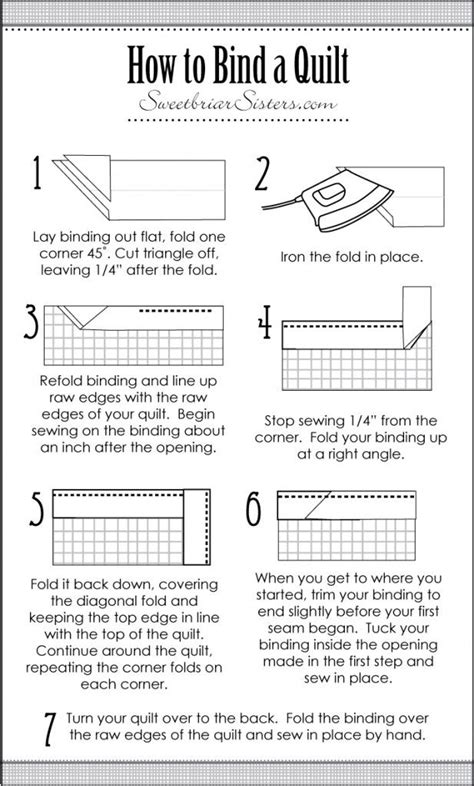 How to Bind a Quilt

SweetbriarSisters.com

1

Lay binding out flat, fold one corner 45˚. Cut triangle off, leaving 1/4" after the fold.

2

Iron the fold in place.

3

Refold binding and line up raw edges with the raw edges of your quilt. Begin sewing on the binding about an inch after the opening.

4

Stop sewing 1/4" from the corner. Fold your binding up at a right angle.

5

Fold it back down, covering the diagonal fold and keeping the top edge in line with the top of the quilt. Continue around the quilt, repeating the corner folds on each corner.

6

When you get to where you started, trim your binding to end slightly before your first seam began. Tuck your binding inside the opening made in the first step and sew in place.

7 Turn your quilt over to the back. Fold the binding over the raw edges of the quilt and sew in place by hand.