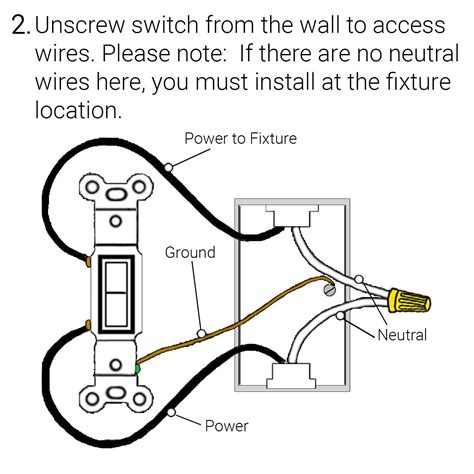 2. Unscrew switch from the wall to access wires. Please note:  If there are no neutral wires here, you must install at the fixture location.

Power to Fixture

Ground

Neutral

Power