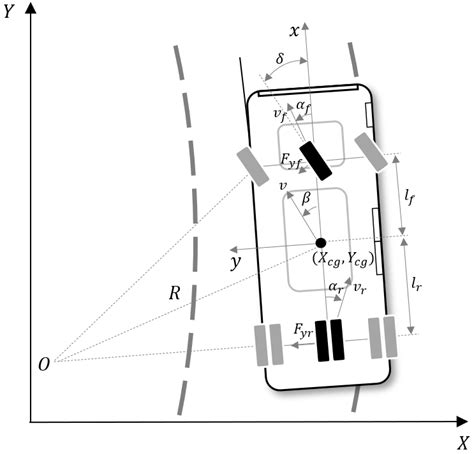 $Y$

$x$

$\delta$

$v_f$ $\alpha_f$

$F_{yf}$

$v$

$\beta$

$l_f$

$y$

$(X_{cg}, Y_{cg})$

$R$

$\alpha_r$ $v_r$

$l_r$

$F_{yr}$

$O$

$X$