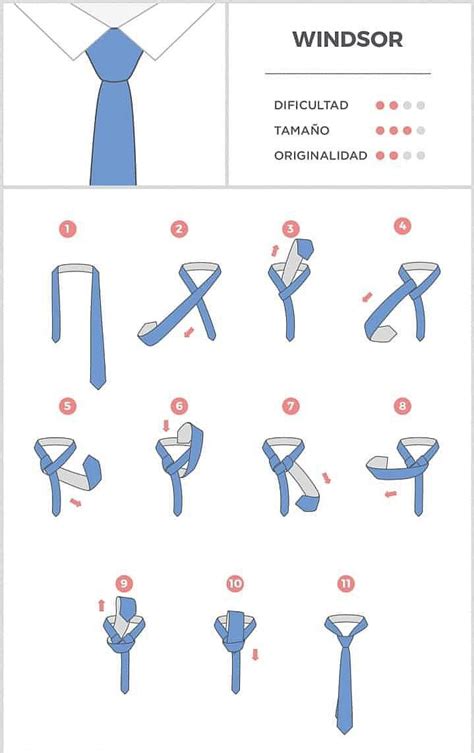 WINDSOR

DIFICULTAD
TAMAÑO
ORIGINALIDAD

1
2
3
4
5
6
7
8
9
10
11