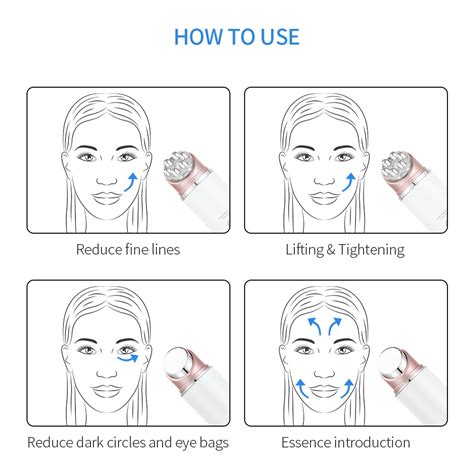 HOW TO USE

Reduce fine lines

Lifting & Tightening

Reduce dark circles and eye bags

Essence introduction