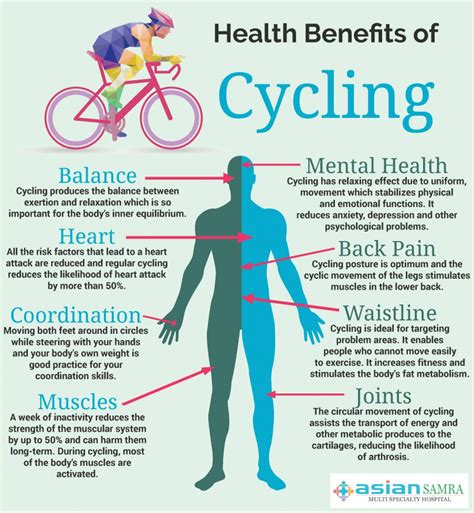 Health Benefits of

Cycling

Balance
Cycling produces the balance between exertion and relaxation which is so important for the body's inner equilibrium.

Heart
All the risk factors that lead to a heart attack are reduced and regular cycling reduces the likelihood of heart attack by more than 50%.

Coordination
Moving both feet around in circles while steering with your hands and your body's own weight is good practice for your coordination skills.

Muscles
A week of inactivity reduces the strength of the muscular system by up to 50% and can harm them long-term. During cycling, most of the body's muscles are activated.

Mental Health
Cycling has relaxing effect due to uniform, movement which stabilizes physical and emotional functions. It reduces anxiety, depression and other psychological problems.

Back Pain
Cycling posture is optimum and the cyclic movement of the legs stimulates muscles in the lower back.

Waistline
Cycling is ideal for targeting problem areas. It enables people who cannot move easily to exercise. It increases fitness and stimulates the body's fat metabolism.

Joints
The circular movement of cycling assists the transport of energy and other metabolic produces to the cartilages, reducing the likelihood of arthrosis.

asian SAMRA
MULTI SPECIALTY HOSPITAL