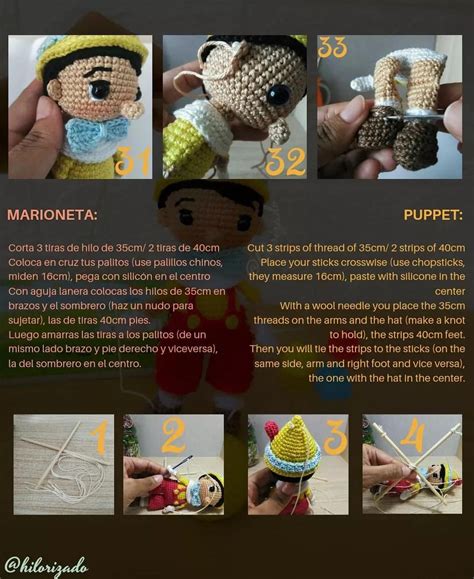 31

32

33

MARIONETA:

Corta 3 tiras de hilo de 35cm/ 2 tiras de 40cm Coloca en cruz tus palitos (use palillos chinos, miden 16cm), pega con silicón en el centro Con aguja lanera colocas los hilos de 35cm en brazos y el sombrero (haz un nudo para sujetar), las de tiras 40cm pies. Luego amarras las tiras a los palitos (de un mismo lado brazo y pie derecho y viceversa), la del sombrero en el centro.

PUPPET:

Cut 3 strips of thread of 35cm/ 2 strips of 40cm Place your sticks crosswise (use chopsticks, they measure 16cm), paste with silicone in the center With a wool needle you place the 35cm threads on the arms and the hat (make a knot to hold), the strips 40cm feet. Then you will tie the strips to the sticks (on the same side, arm and right foot and vice versa), the one with the hat in the center.

1

2

3

4

@hilorizado