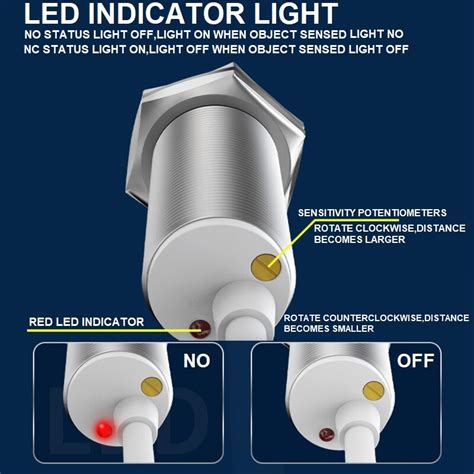 LED INDICATOR LIGHT

NO STATUS LIGHT OFF,LIGHT ON WHEN OBJECT SENSED LIGHT NO
NC STATUS LIGHT ON,LIGHT OFF WHEN OBJECT SENSED LIGHT OFF

SENSITIVITY POTENTIOMETERS
ROTATE CLOCKWISE,DISTANCE BECOMES LARGER

RED LED INDICATOR

ROTATE COUNTERCLOCKWISE,DISTANCE BECOMES SMALLER

NO

LED

OFF