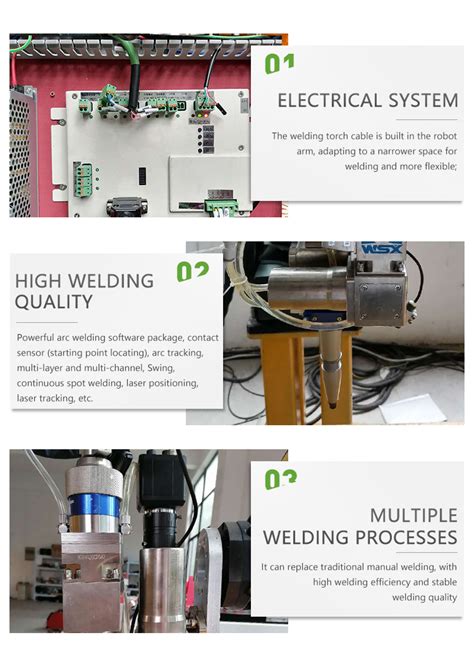 01

ELECTRICAL SYSTEM

The welding torch cable is built in the robot arm, adapting to a narrower space for welding and more flexible;

02

HIGH WELDING QUALITY

Powerful arc welding software package, contact sensor (starting point locating), arc tracking, multi-layer and multi-channel, Swing, continuous spot welding, laser positioning, laser tracking, etc.

WSX

03

MULTIPLE WELDING PROCESSES

It can replace traditional manual welding, with high welding efficiency and stable welding quality