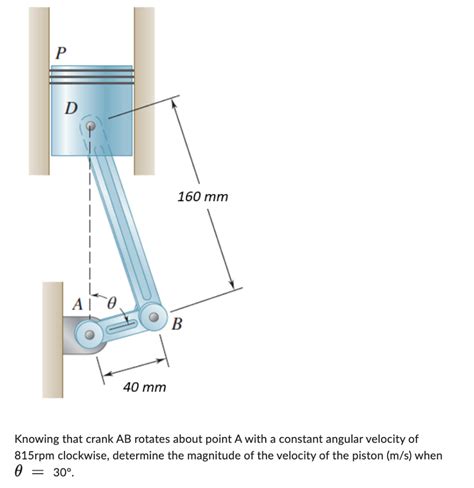 P

D

160 mm

A

$\theta$

B

40 mm

Knowing that crank AB rotates about point A with a constant angular velocity of 815rpm clockwise, determine the magnitude of the velocity of the piston (m/s) when $\theta = 30°$.