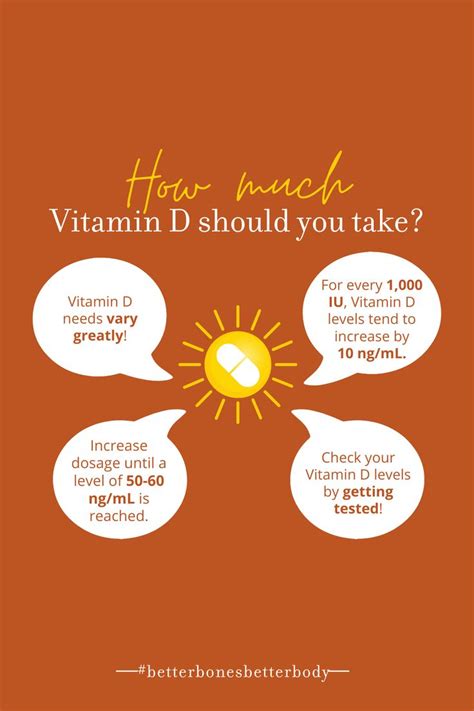 How much
Vitamin D should you take?

Vitamin D needs vary greatly!

For every 1,000 IU, Vitamin D levels tend to increase by 10 ng/mL.

Increase dosage until a level of 50-60 ng/mL is reached.

Check your Vitamin D levels by getting tested!

#betterbonesbetterbody