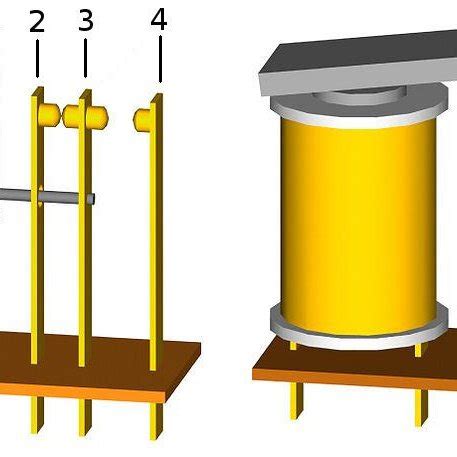 2 3 4