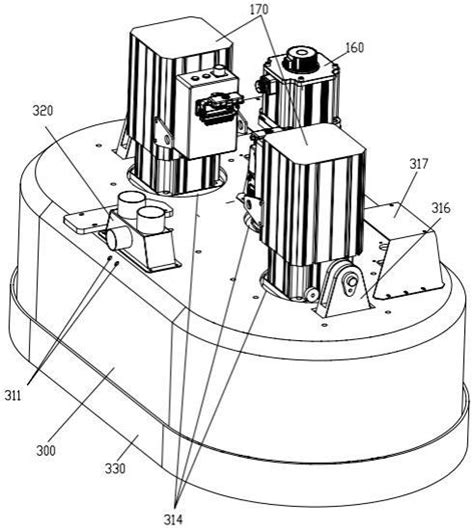 170
160
320
317
316
311
300
330
314