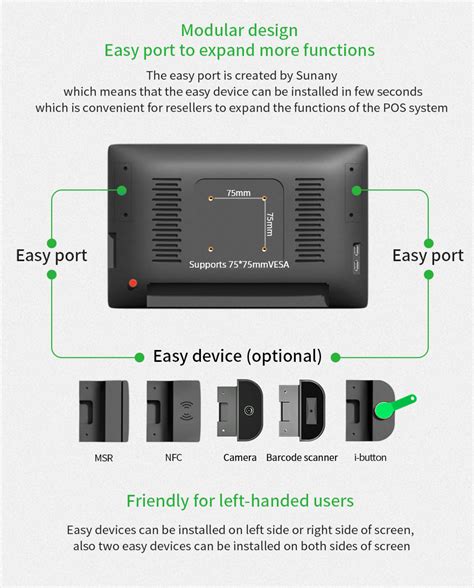 Modular design
Easy port to expand more functions

The easy port is created by Sunany
which means that the easy device can be installed in few seconds
which is convenient for resellers to expand the functions of the POS system

75mm
75mm
Supports 75*75mmVESA

Easy port

Easy port

Easy device (optional)

MSR
NFC
Camera
Barcode scanner
i-button

Friendly for left-handed users

Easy devices can be installed on left side or right side of screen,
also two easy devices can be installed on both sides of screen