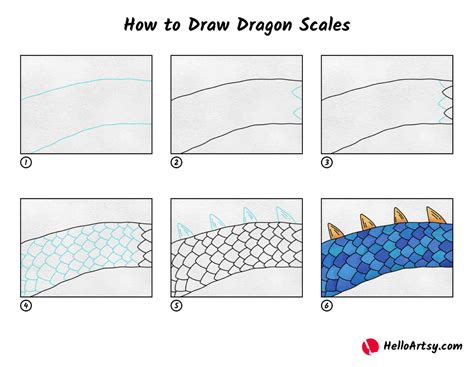 How to Draw Dragon Scales

1

2

3

4

5

6

HelloArtsy.com