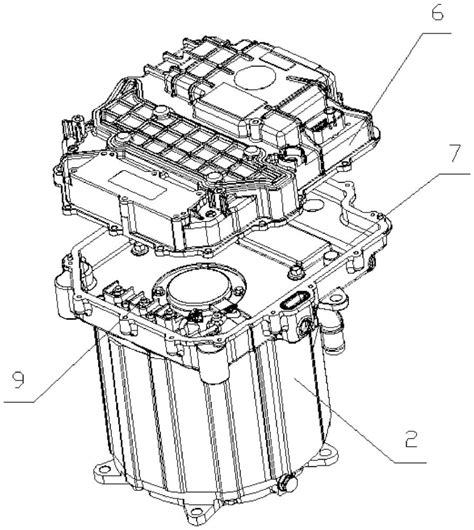 6
7
9
2