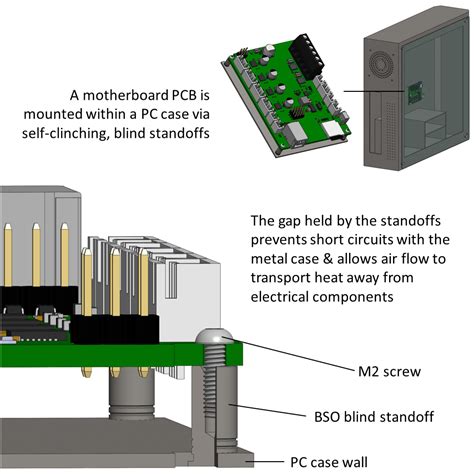 A motherboard PCB is mounted within a PC case via self-clinching, blind standoffs

The gap held by the standoffs prevents short circuits with the metal case & allows air flow to transport heat away from electrical components

M2 screw

BSO blind standoff

PC case wall