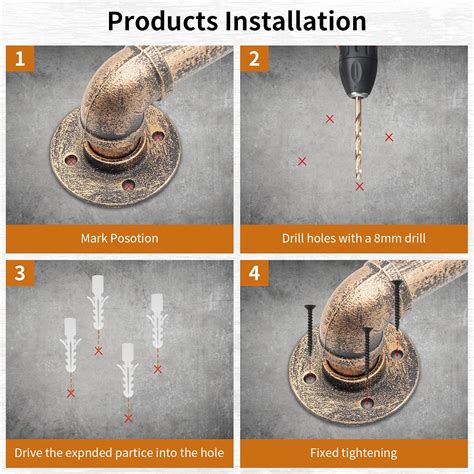 Products Installation

1

Mark Posotion

2

Drill holes with a 8mm drill

3

Drive the expnded partice into the hole

4

Fixed tightening