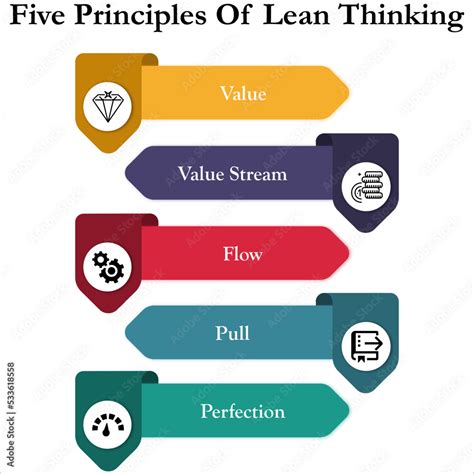 Five Principles Of Lean Thinking

Value

Value Stream

Flow

Pull

Perfection

Adobe Stock | #533618558