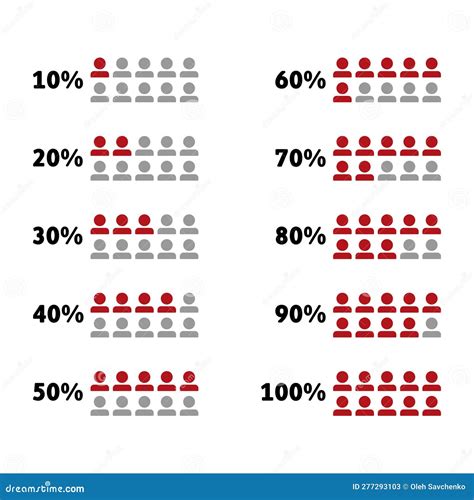 10%

20%

30%

40%

50%

60%

70%

80%

90%

100%

dreamstime.com

ID 277293103 © Oleh Savchenko