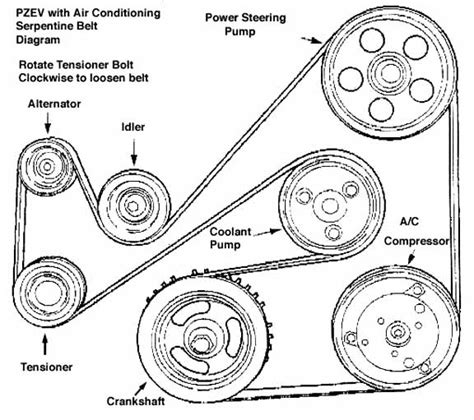 PZEV with Air Conditioning Serpentine Belt Diagram

Rotate Tensioner Bolt Clockwise to loosen belt

Power Steering Pump

Alternator

Idler

Coolant Pump

A/C Compressor

Tensioner

Crankshaft