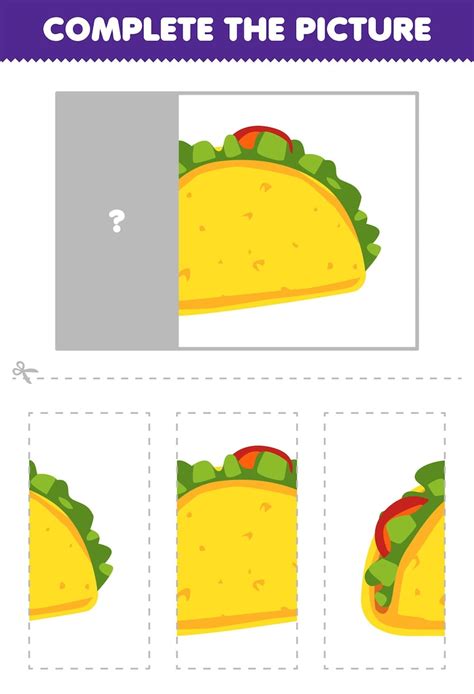 COMPLETE THE PICTURE

?