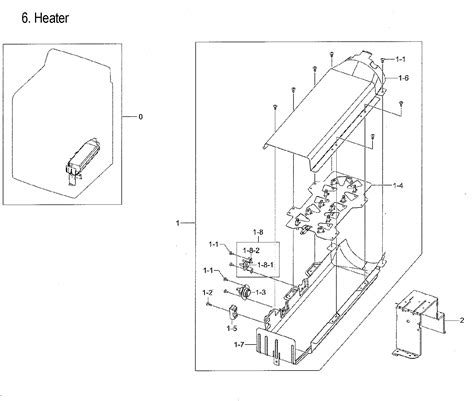 6. Heater

0

1-1
1-6
1-4
1
1-8
1-1
1-8-2
1-8-1
1-1
1-3
1-2
1-5
1-7
2