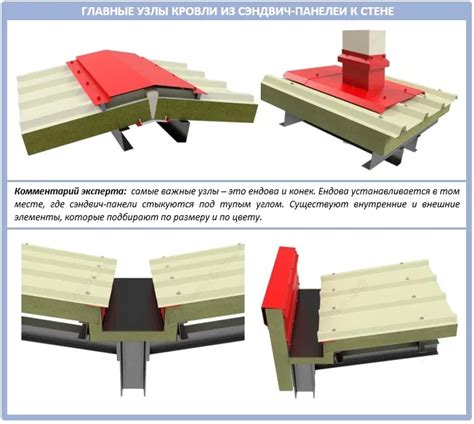 ГЛАВНЫЕ УЗЛЫ КРОВЛИ ИЗ СЭНДВИЧ-ПАНЕЛЕЙ К СТЕНЕ

Комментарий эксперта: самые важные узлы – это ендова и конек. Ендова устанавливается в том месте, где сэндвич-панели стыкуются под тупым углом. Существуют внутренние и внешние элементы, которые подбирают по размеру и по цвету.