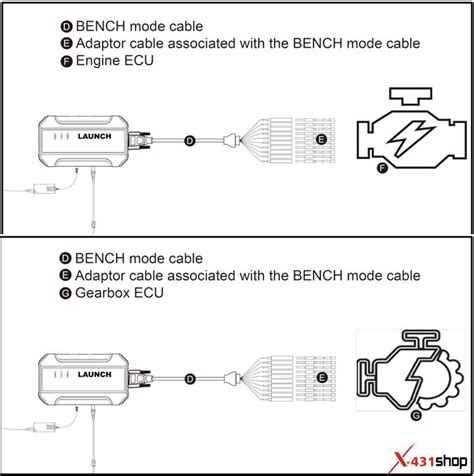 D BENCH mode cable
E Adaptor cable associated with the BENCH mode cable
F Engine ECU

LAUNCH

D

E

F

D BENCH mode cable
E Adaptor cable associated with the BENCH mode cable
G Gearbox ECU

LAUNCH

D

E

G

X-431shop