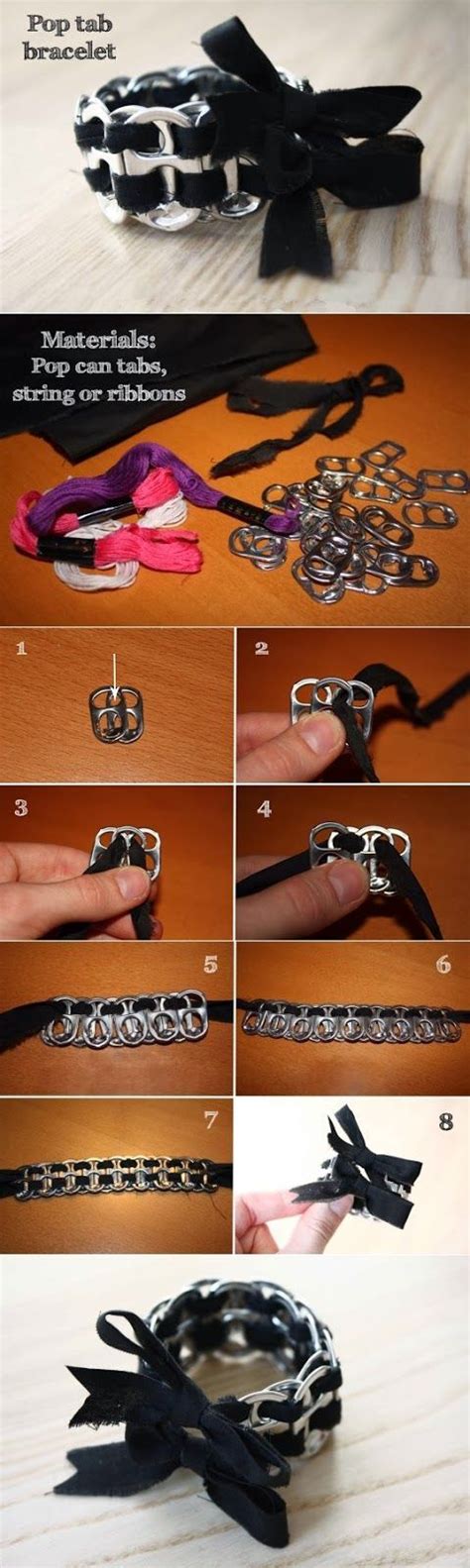 Pop tab bracelet

Materials: Pop can tabs, string or ribbons

1

2

3

4

5

6

7

8