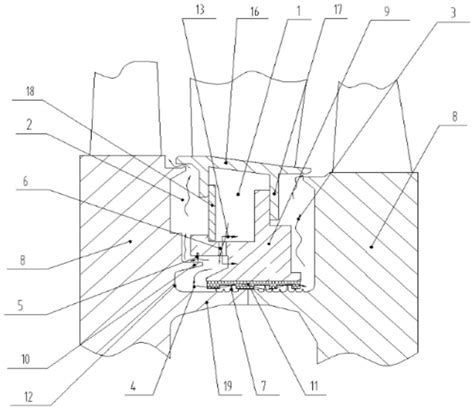 13
16
1
17
9
3
18
2
8
6
8
5
10
12
4
19
7
11