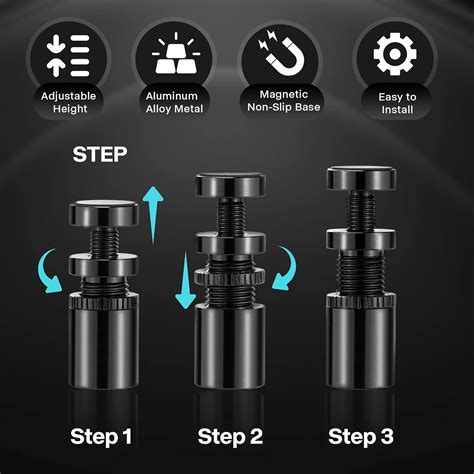 Adjustable Height

Aluminum Alloy Metal

Magnetic Non-Slip Base

Easy to Install

STEP

Step 1

Step 2

Step 3